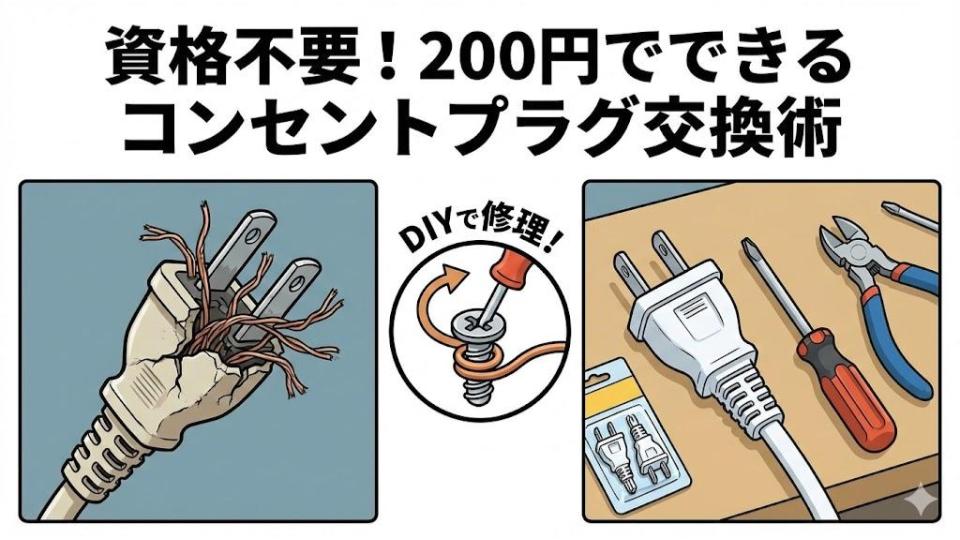 資格不要！200円でできる
コンセントプラグ交換術

DIYで修理！